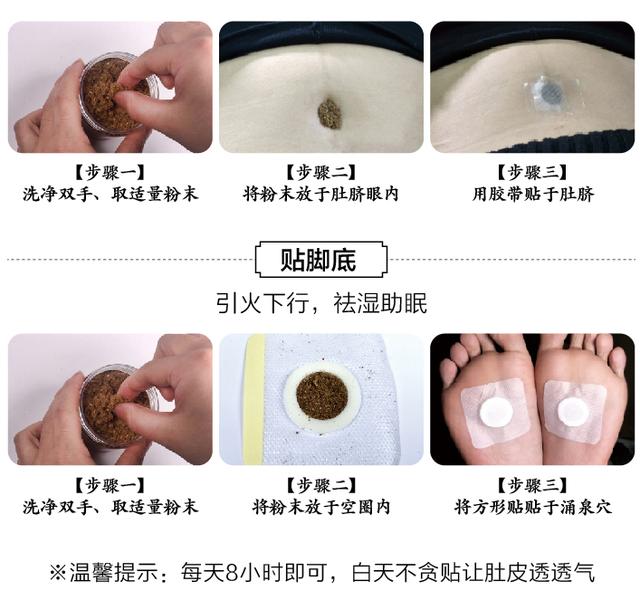 【步骤一】
洗净双手、取适量粉末

【步骤二】
将粉末放于肚脐眼内

【步骤三】
用胶带贴于肚脐

贴脚底

引火下行，祛湿助眠

【步骤一】
洗净双手、取适量粉末

【步骤二】
将粉末放于空圈内

【步骤三】
将方形贴贴于涌泉穴

※温馨提示：每天8小时即可，白天不贪贴让肚皮透透气